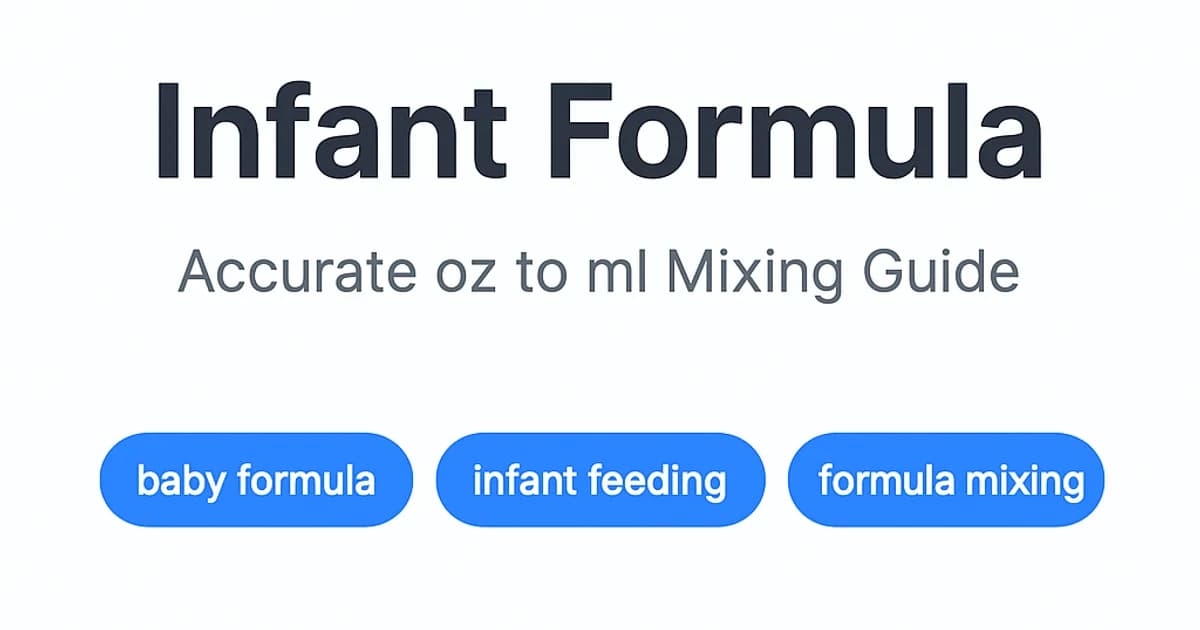 Infant Formula

Accurate oz to ml Mixing Guide

baby formula

infant feeding

formula mixing